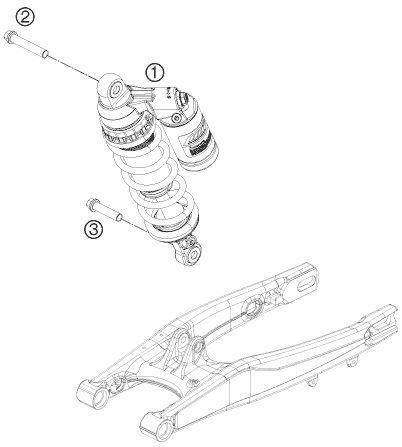 ②
①
③