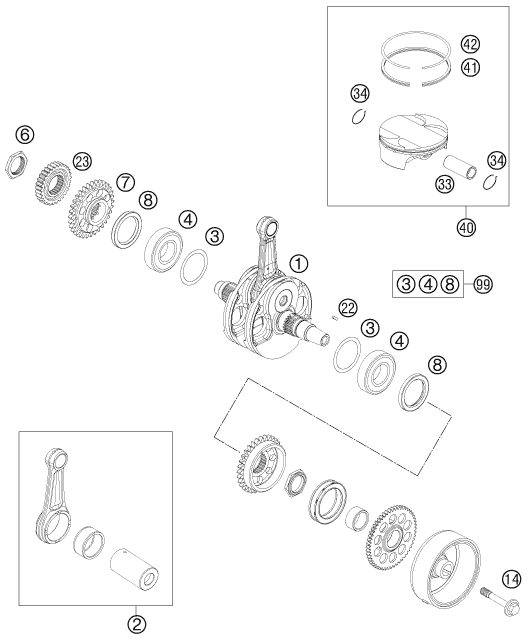 42
41
34
34
33
40
6
23
7
8
4
3
1
3 4 8 99
22
3
4
8
14
2