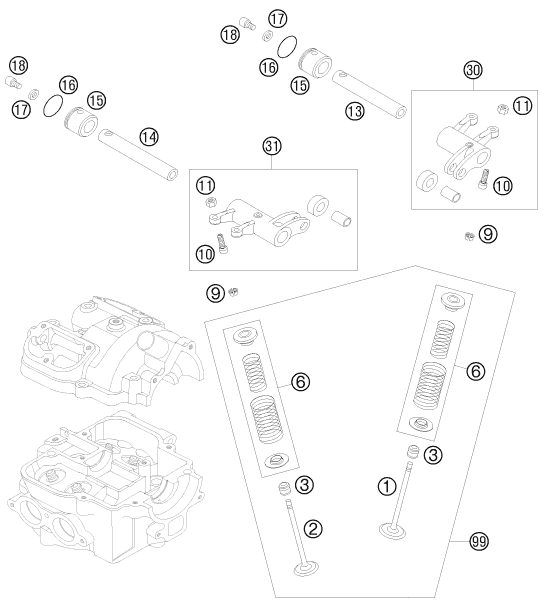 18
17
16
15
14
18
17
16
15
13
30
11
10
31
11
10
9
9
6
6
3
3
1
2
99