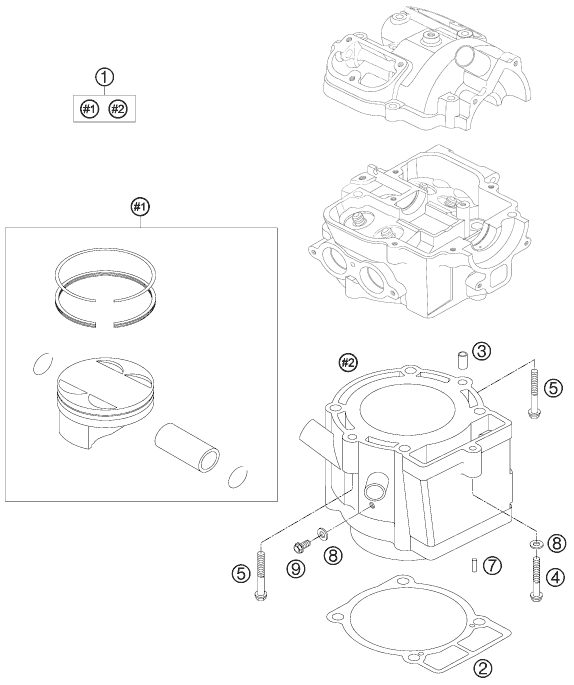 1
#1 #2

#1

#2
3
5
5
9
8
8
7
4
2