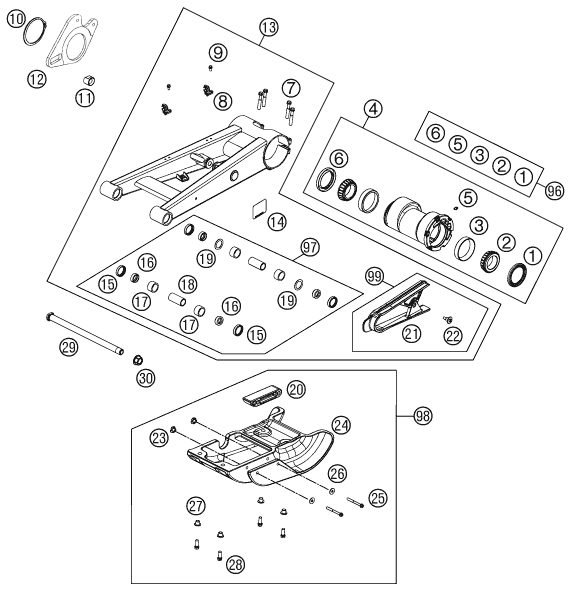 10
12
11
13
9
8
7
4
6
5
3
2
1
96
6
5
3
2
1
14
97
16
19
15
18
17
19
16
17
15
99
21
22
29
30
20
98
24
23
26
25
27
28