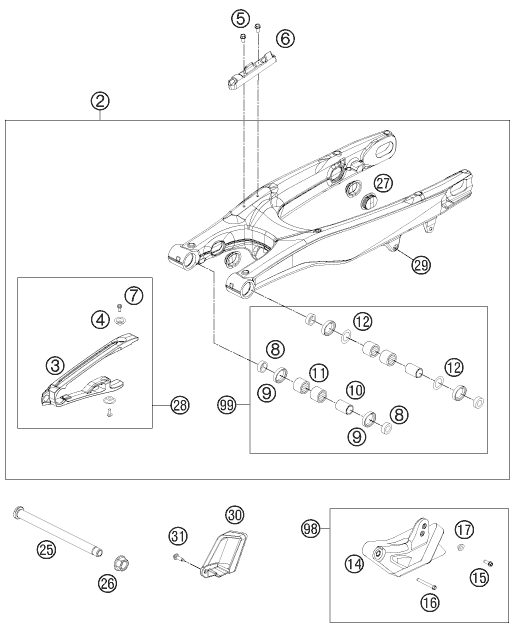 5
6
2
27
29
7
4
3
28
12
8
11
12
9
10
99
8
9
30
31
25
26
98
17
14
15
16