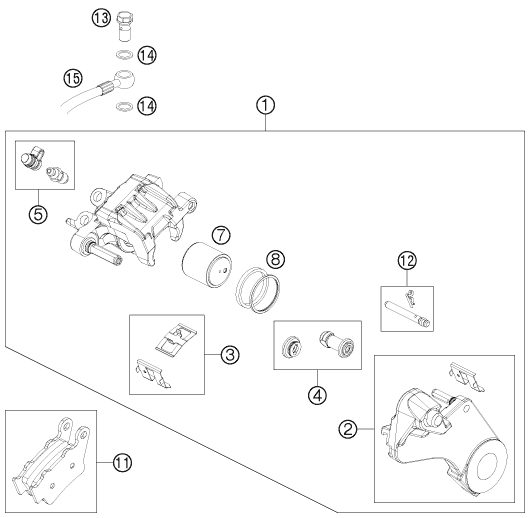 13
14
15
14
1
5
7
8
12
3
4
2
11