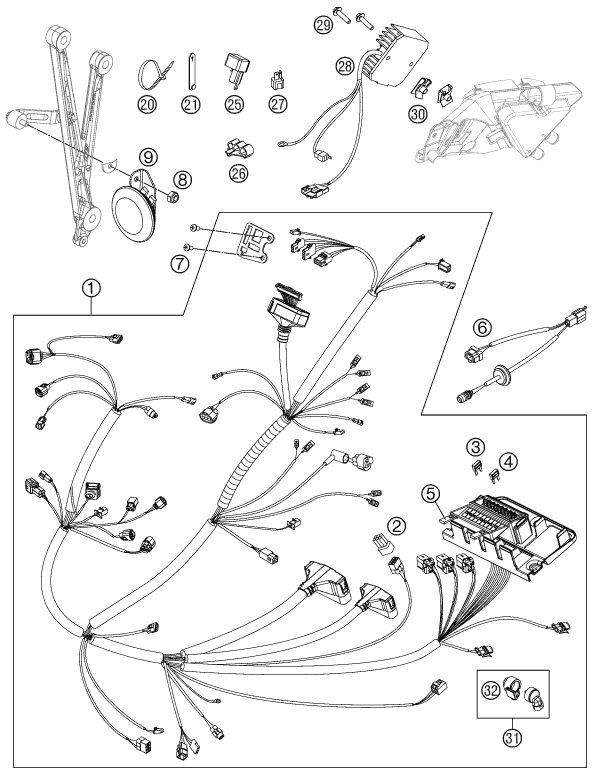 29
28
20
21
25
27
30
9
8
26
7
1
6
3
4
5
2
32
31