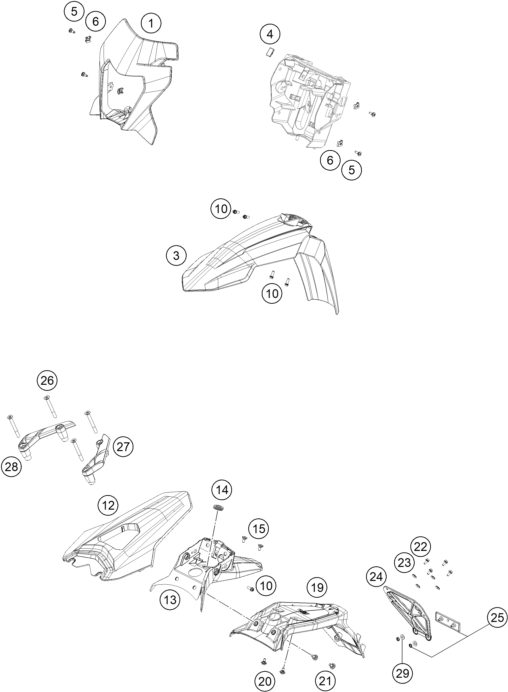 5
6
1
4
6
5
10
3
10
26
27
28
12
14
15
10
13
19
22
23
24
25
20
21
29