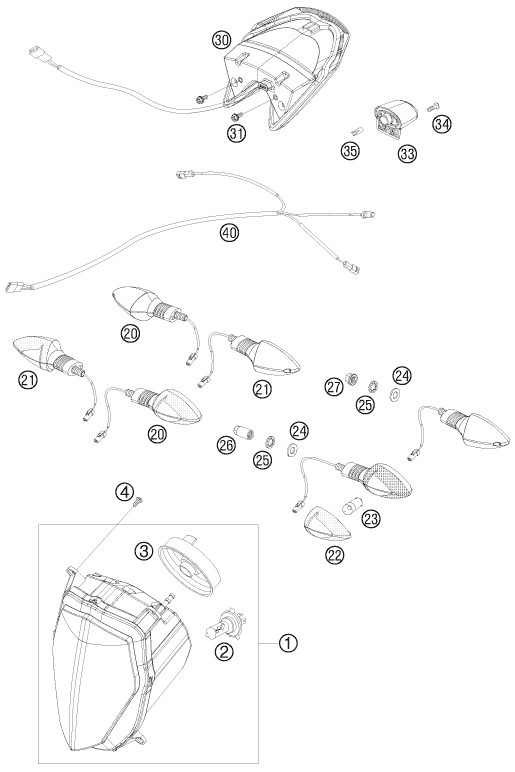 30
31
34
35
33
40
20
21
21
20
27
25
24
26
25
24
23
22
4
3
2
1