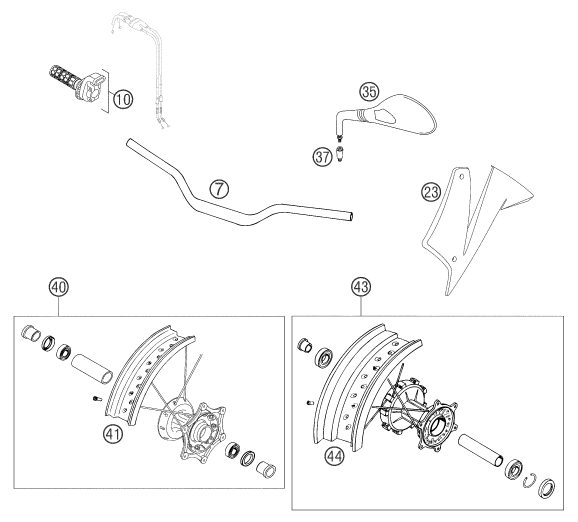 10
35
37
7
23
40
43
41
44