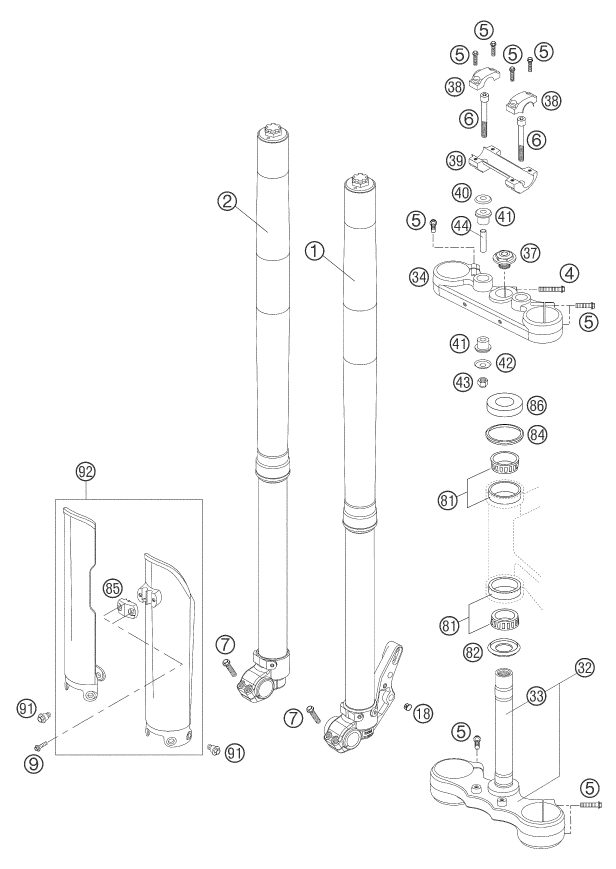 5
5
5
5
38
38
6
6
39
40
41
5
44
37
34
4
5
41
42
43
86
84
81
81
82
32
33
5
5
2
1
92
85
7
7
18
91
9
91