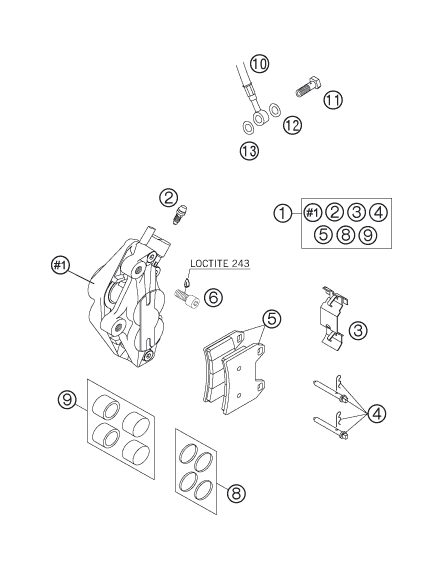 10
11
12
13
2
1
#1
2
3
4
5
8
9
#1
LOCTITE 243
6
5
3
9
4
8