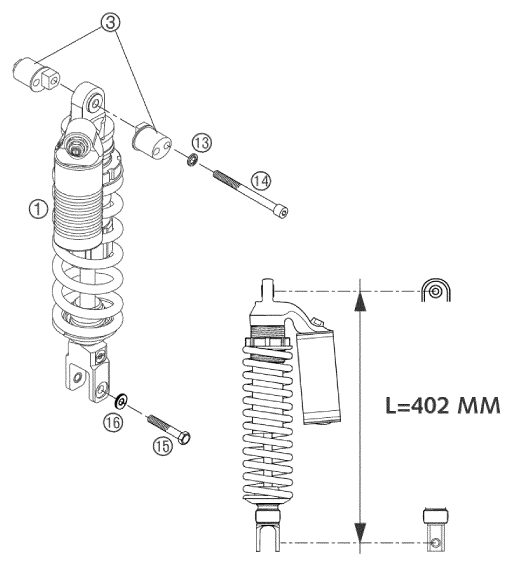 3

13

14

1

16

15

L=402 MM