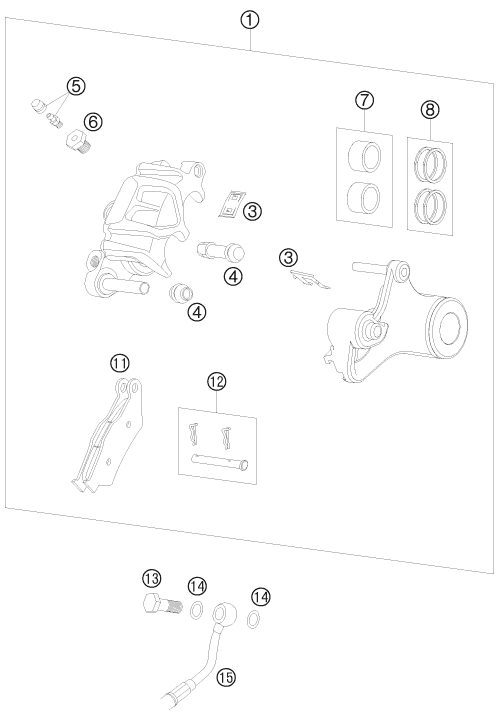 1
5
6
7
8
3
4
3
4
11
12
13
14
14
15