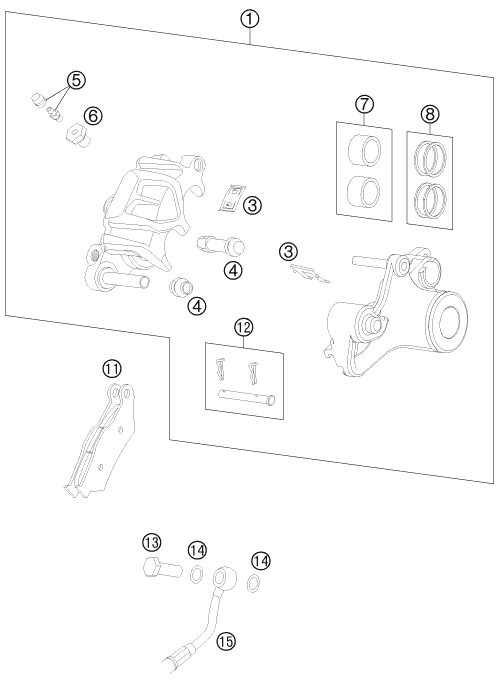 1
5
6
7
8
3
4
3
4
12
11
13
14
14
15