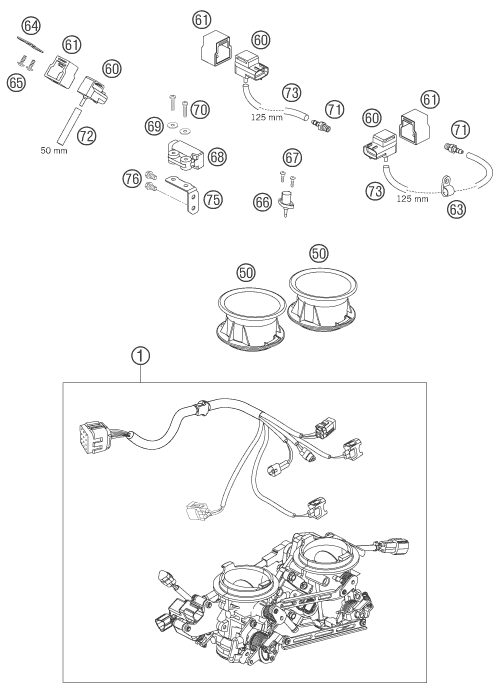 64
61
60
65
72
50 mm
61
60
73
125 mm
71
70
69
68
76
75
67
66
60
61
71
73
125 mm
63
50
50
1