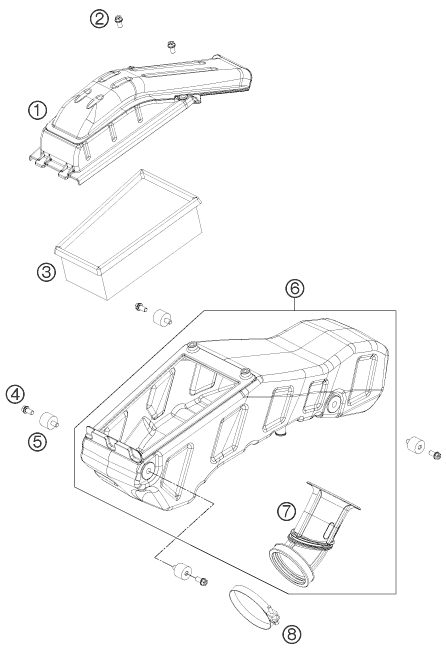 2
1
3
6
4
5
7
8