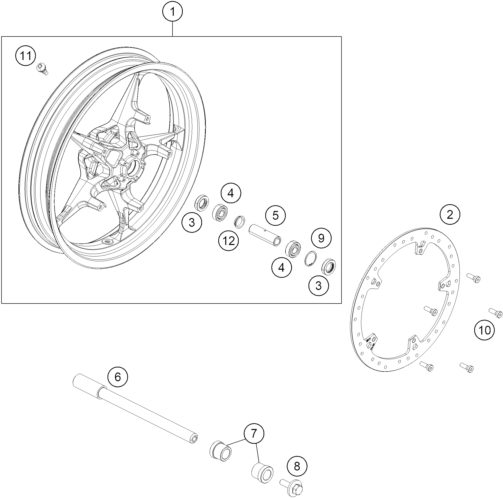 1
11
4
3
5
12
9
4
3
2
10
6
7
8