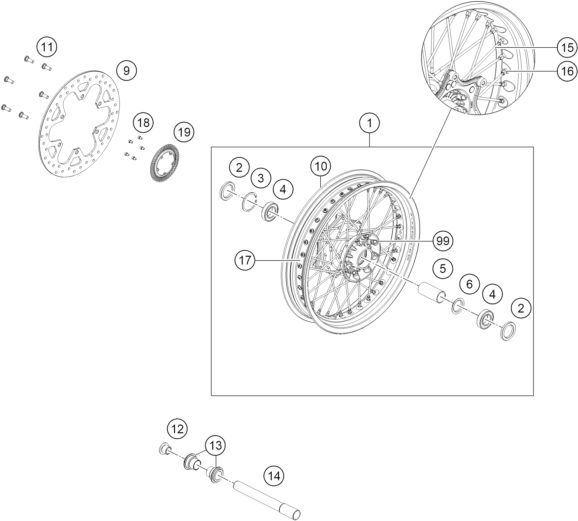 11
9
18
19
15
16
1
2
3
4
10
99
17
5
6
4
2
12
13
14