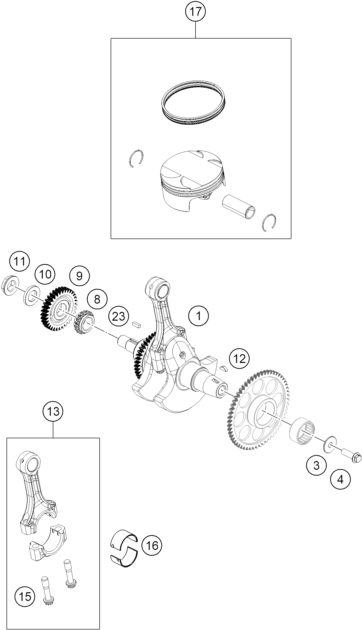 17

11
10
9
8
23
1
12
3
4

13
16
15