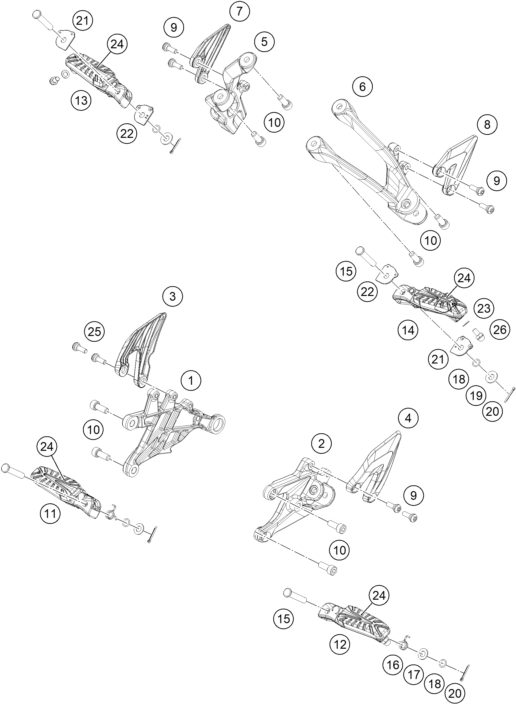 21
24
13
22
9
7
5
10
6
8
9
10
15
22
24
23
14
26
21
18
19
20
3
25
1
10
24
11
2
4
9
10
15
24
12
16
17
18
20