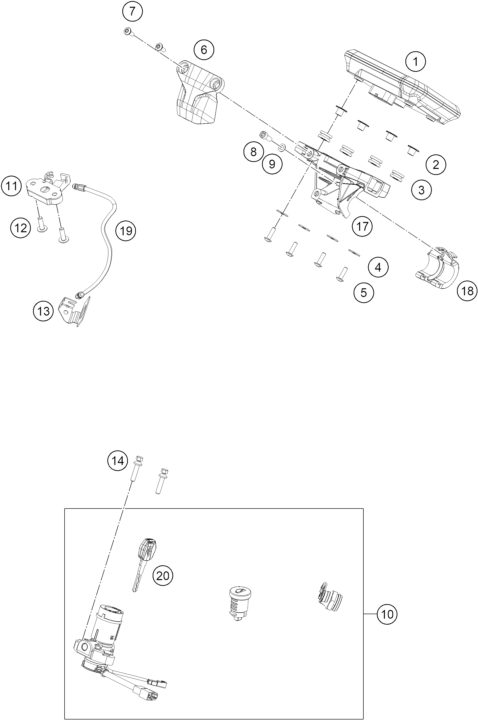 7
6
1
8
9
2
3
11
12
19
17
4
5
18
13
14
20
10