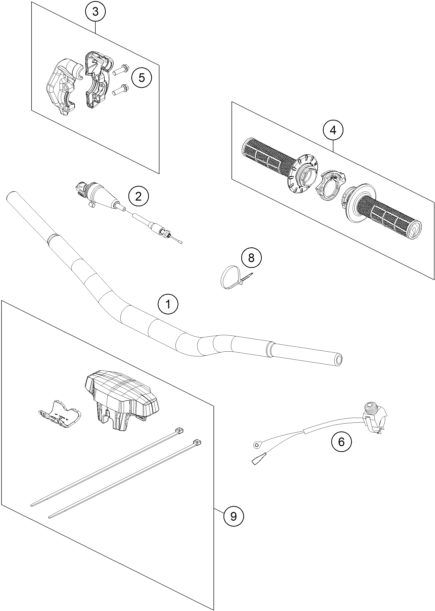 3
5
4
2
8
1
6
9