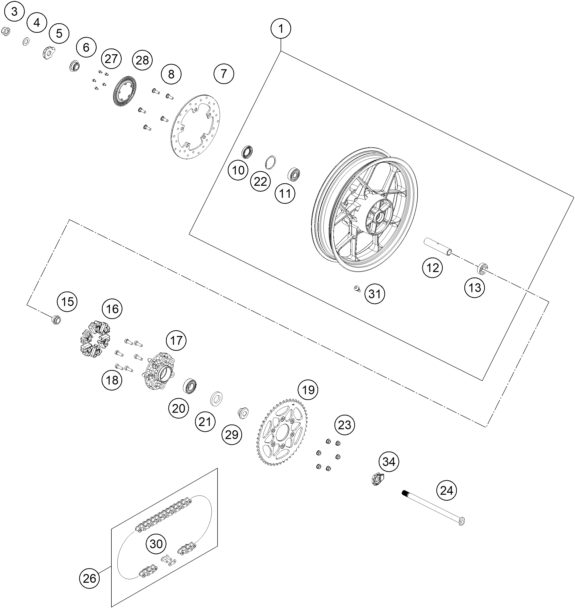 3
4
5
6
27
28
8
7
1
10
22
11
12
13
31
15
16
17
18
20
21
29
19
23
34
24
30
26