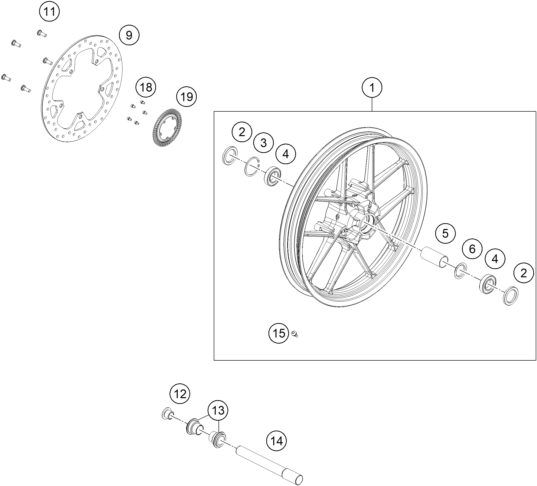 11
9
18
19
1
2
3
4
5
6
4
2
15
12
13
14