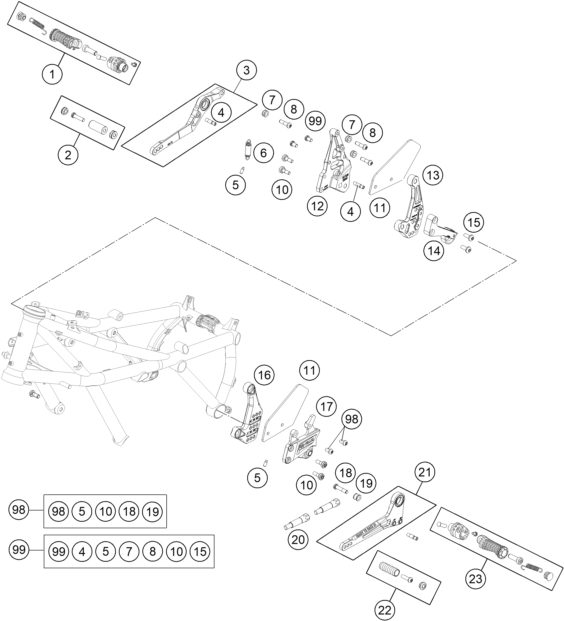 1
2
3
4
7
8
99
7
8
6
5
10
12
4
11
13
15
14
16
11
17
98
5
10
18
19
21
20
23
22
98
98 5 10 18 19
99
99 4 5 7 8 10 15