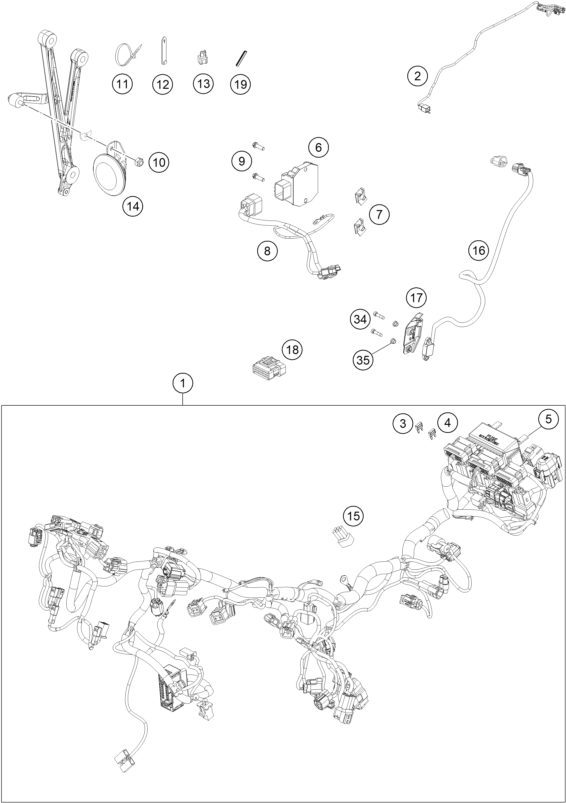 11
12
13
19
2
10
14
9
6
7
8
16
17
34
35
18
1
3
4
5
15