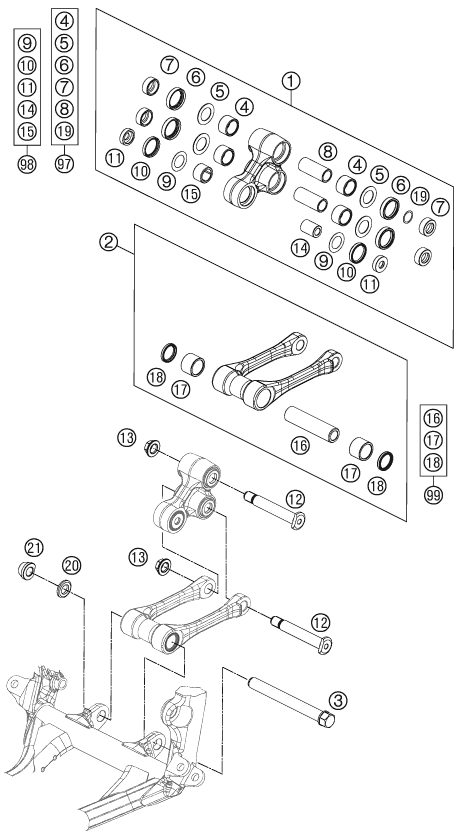 9
10
11
14
15
98

4
5
6
7
8
19
97

1
7 6 5 4
11 10 9 15
8 4 5 6 19 7
14 9 10 11

2
18 17
16
17 18

16
17
18
99

13
12
21 20
13
12
3