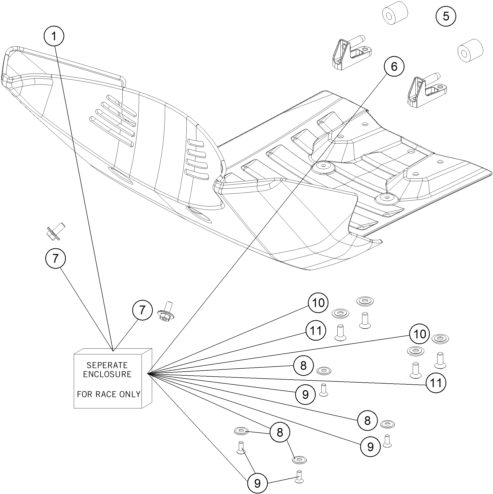 1
5
6
7
7
10
11
10
8
11
9
8
8
9
9

SEPERATE
ENCLOSURE

FOR RACE ONLY