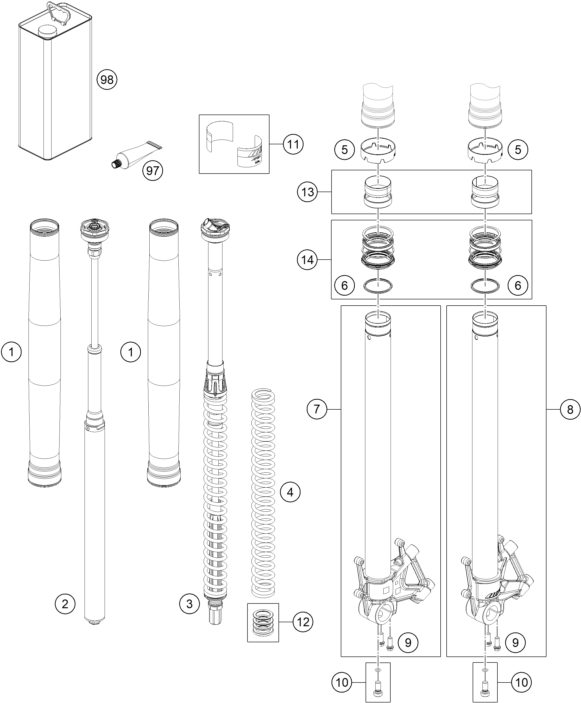 98
97
11
5
5
13
14
6
6
1
1
7
8
4
2
3
12
9
9
10
10