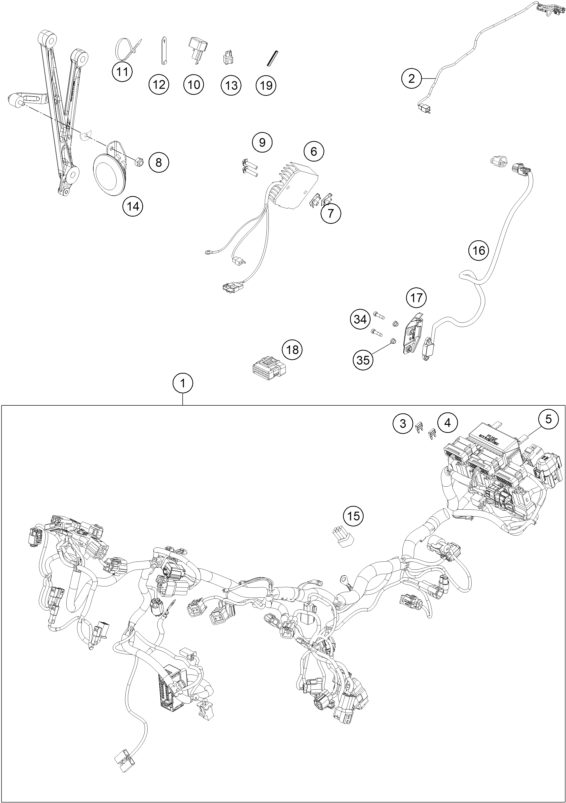 11
12
10
13
19
2
8
14
9
6
7
16
17
34
35
18
1
3
4
5
15