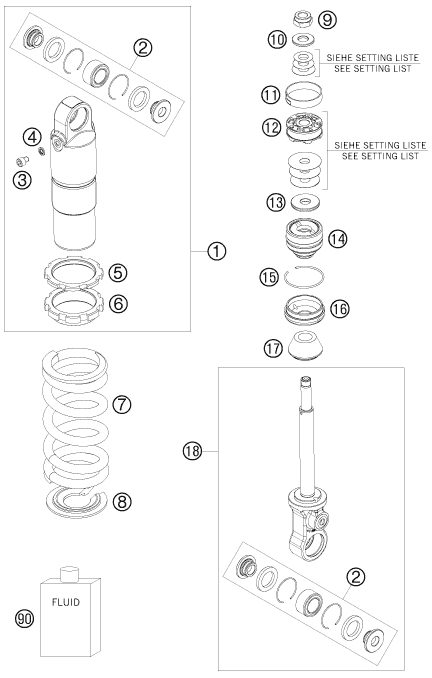 2
4
3
1
5
6
7
8
FLUID
90
9
10
SIEHE SETTING LISTE
SEE SETTING LIST
11
12
SIEHE SETTING LISTE
SEE SETTING LIST
13
14
15
16
17
18
2