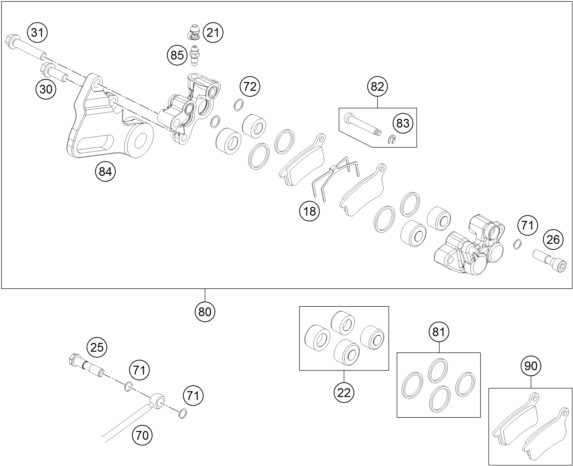 31
21
85
30
72
82
83
84
18
71
26
80
25
71
71
70
22
81
90