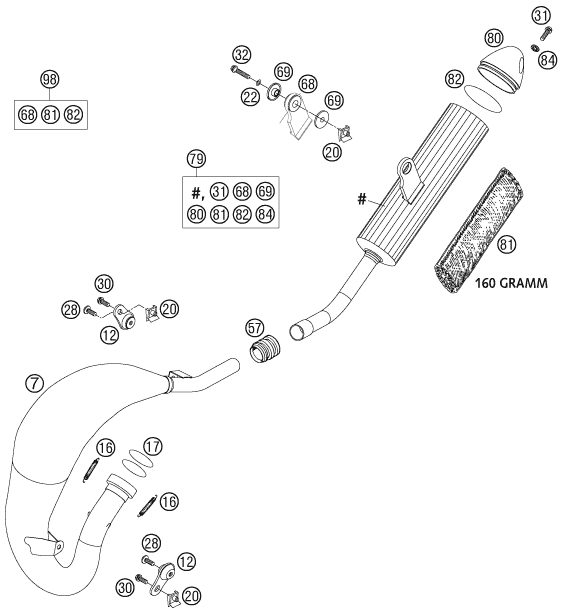 31
80
84
82
32
69
68
22
69
20
98
68 81 82
79
#, 31 68 69
80 81 82 84
#
81
160 GRAMM
30
28
20
12
57
7
16
17
16
28
12
30
20