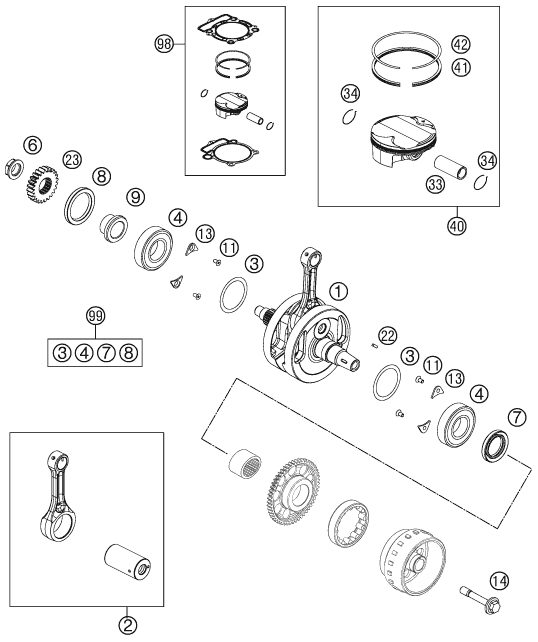 98
42
41
34
34
33
40
6
23
8
9
4
13
11
3
1
99
3 4 7 8
22
3
11
13
4
7
14
2