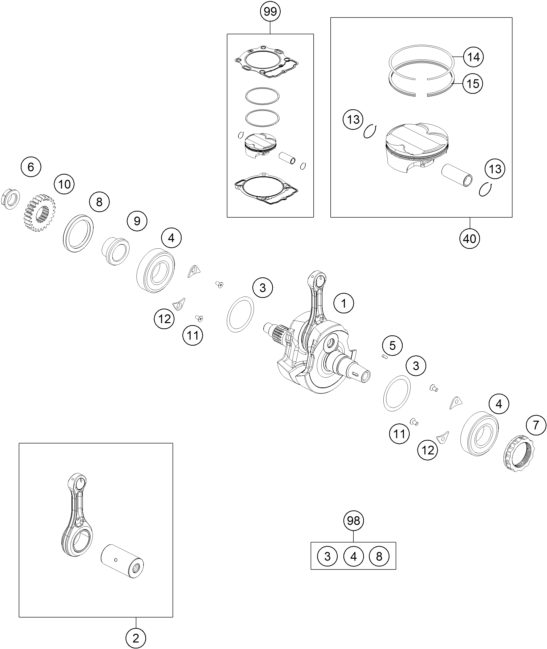 99

14

15

13

13

40

6

10

8

9

4

3

1

12

11

5

3

4

7

11

12

98

3 4 8

2