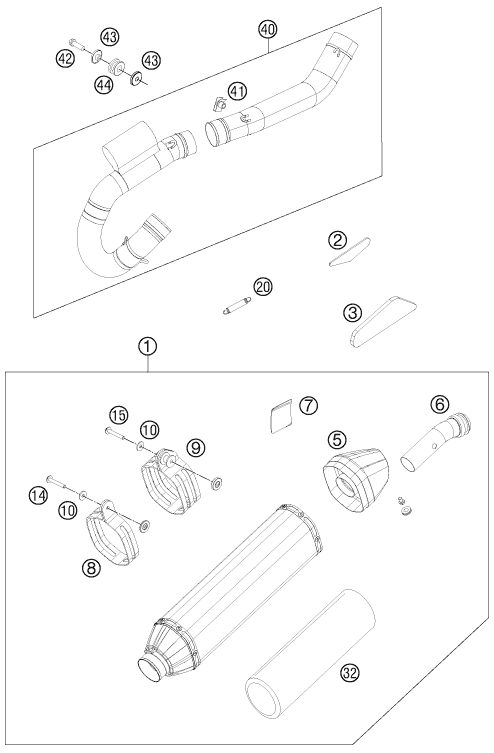 40
43
42
43
44
41
2
20
3
1
7
6
15
10
9
5
14
10
8
32