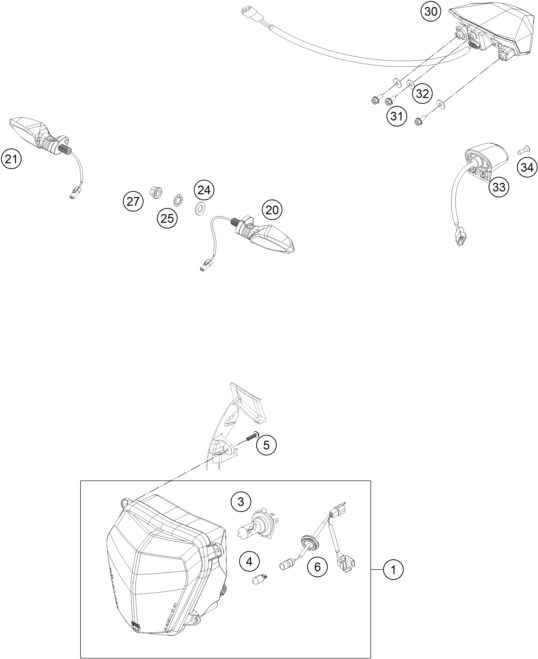 30
32
31
21
34
33
27
24
25
20
5
3
4
6
1