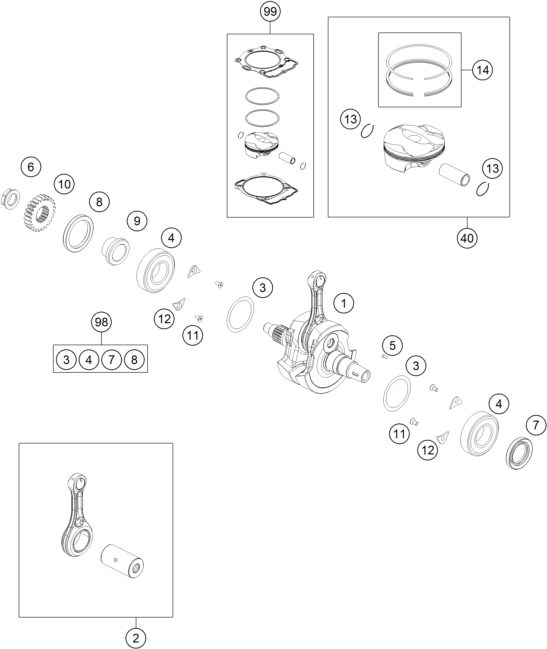 99
14
13
13
40
6
10
8
9
4
3
1
12
11
98
3 4 7 8
5
3
4
7
11
12
2