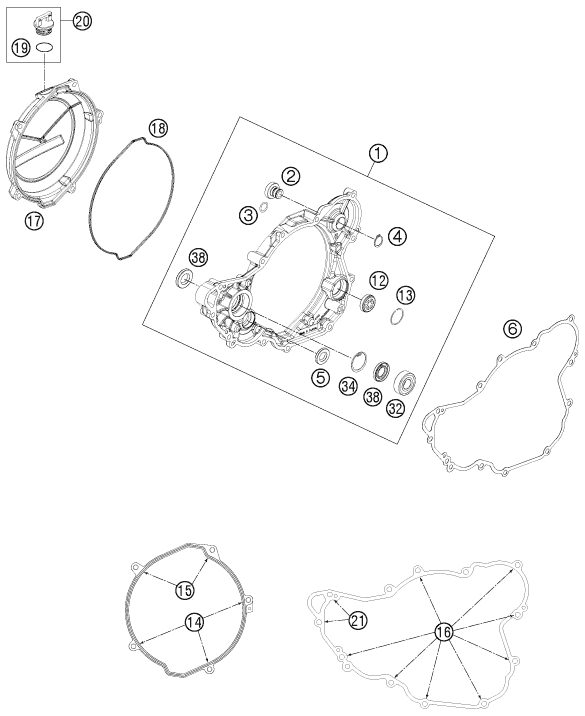 20
19
18
17
1
2
3
4
38
12
13
6
5
34
38
32
15
14
21
16