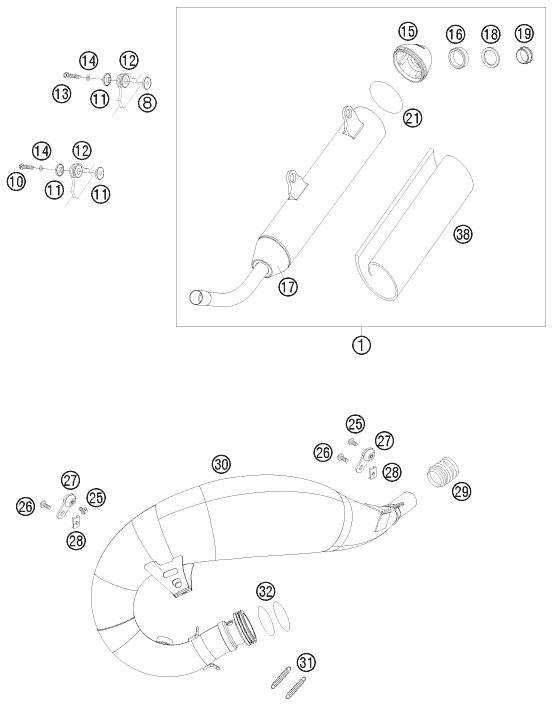 14
12
13
11
8
14
12
10
11
11
15
16
18
19
21
38
17
1
25
27
26
28
29
30
27
26
25
28
32
31