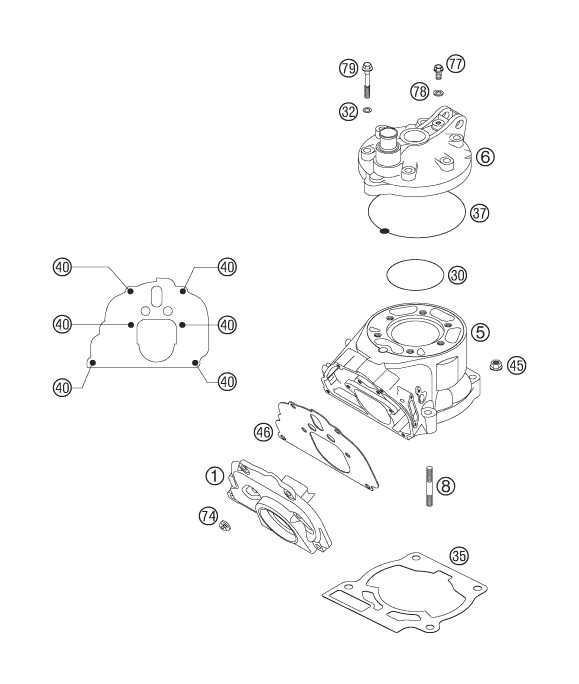 79
77
78
32
6
37
40
40
30
40
40
5
45
40
40
46
1
8
74
35