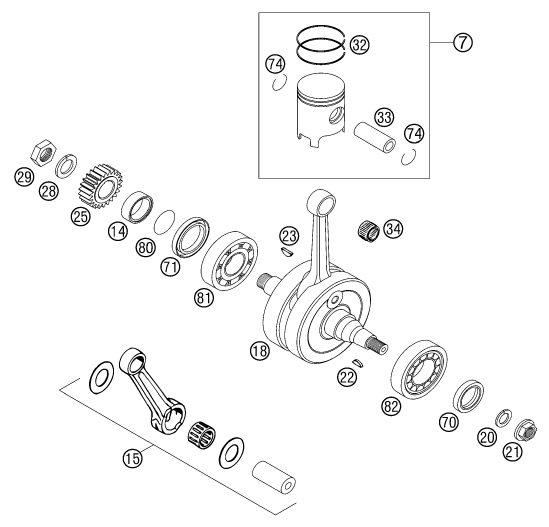 32
7
74
33
74
29
28
25
14
80
71
81
23
34
18
22
82
70
20
21
15