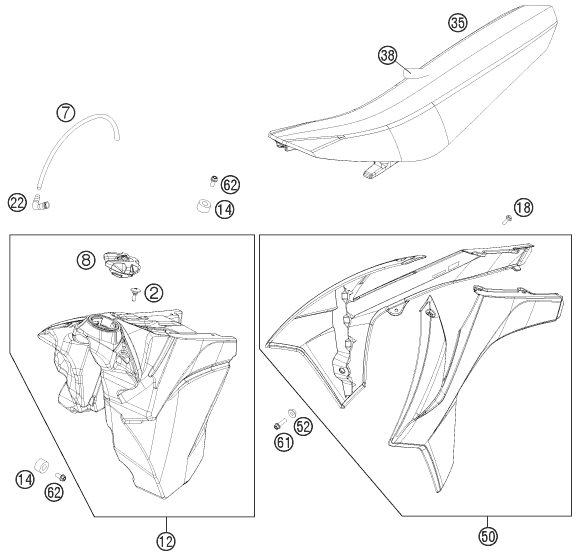 35
38
7
62
22
14
18
8
2
52
61
14
62
12
50