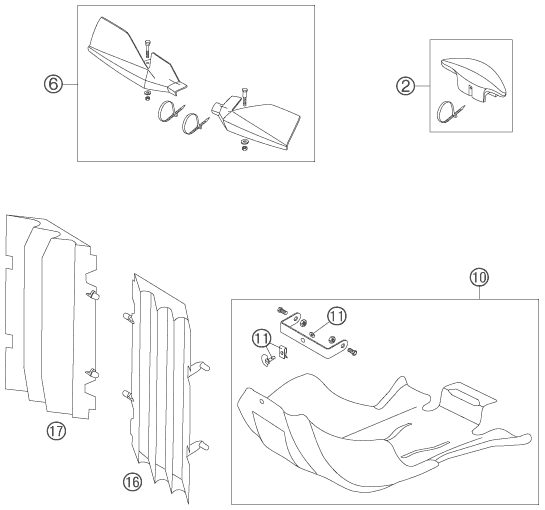 6
2
10
11
11
17
16