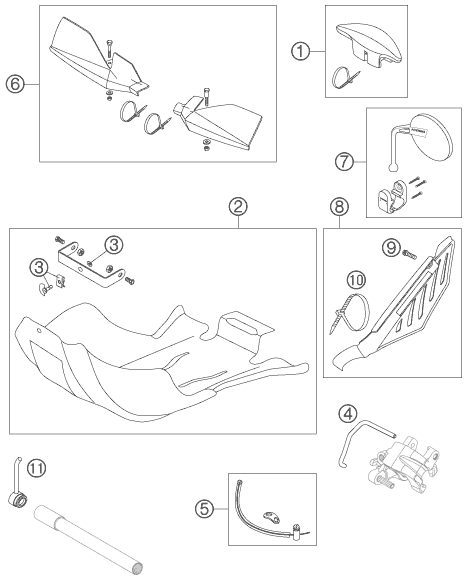 6
1
7
2
8
3
3
9
10
4
11
5