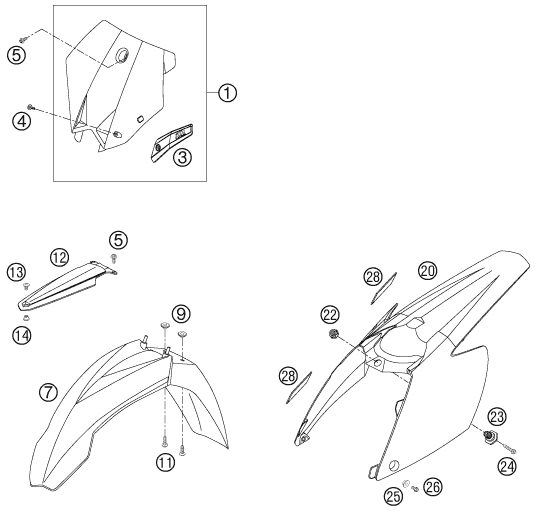 5
1
4
3
5
12
13
14
9
7
11
28
20
22
28
23
24
25
26