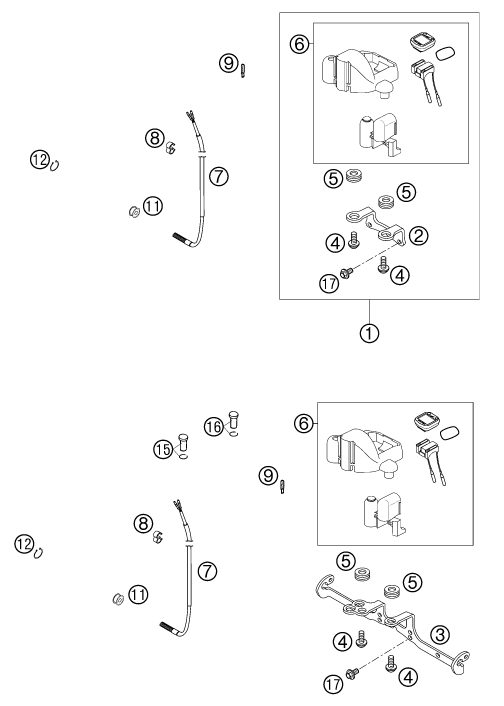 6
9
8
12
7
11
5
5
4
2
17
4
1
6
16
15
9
8
12
7
11
5
5
4
3
17
4