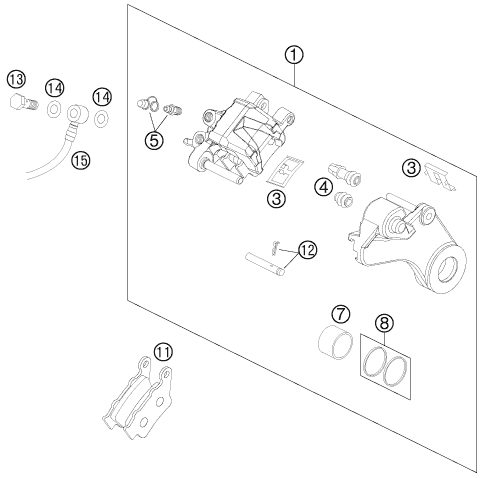 1
13
14
14
5
15
3
4
3
12
7
8
11